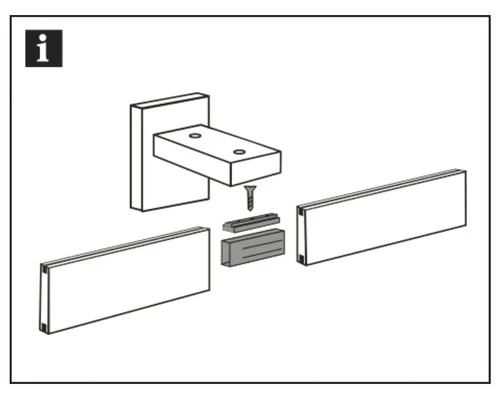 i