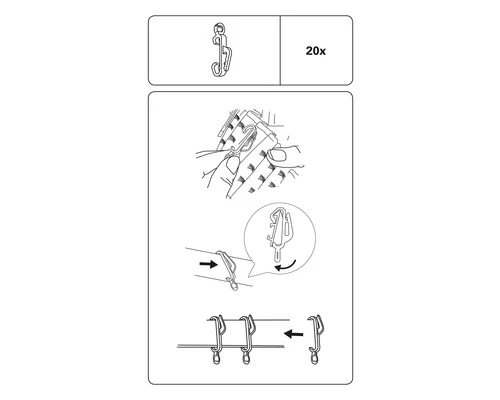 20x